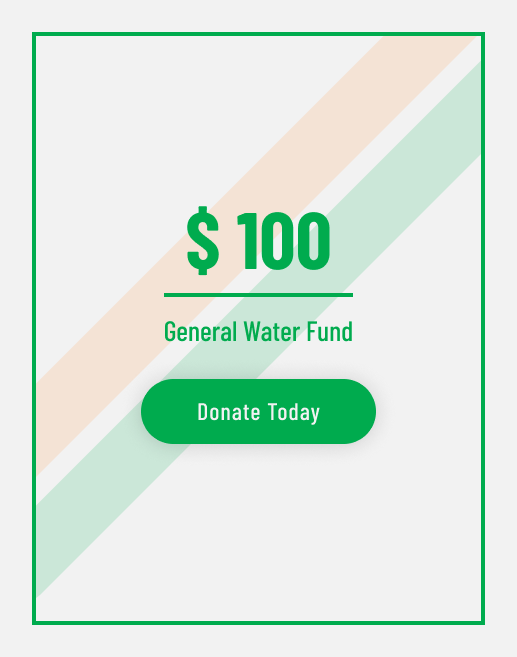 $ 100

General Water Fund

Donate Today